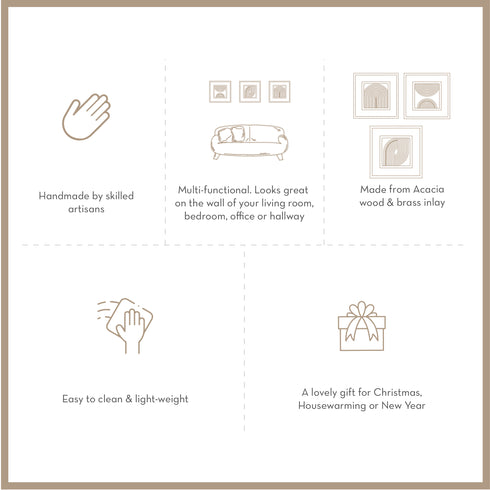 Handmade by skilled artisans

Multi-functional. Looks great on the wall of your living room, bedroom, office or hallway

Made from Acacia wood & brass inlay

Easy to clean & light-weight

A lovely gift for Christmas, Housewarming or New Year